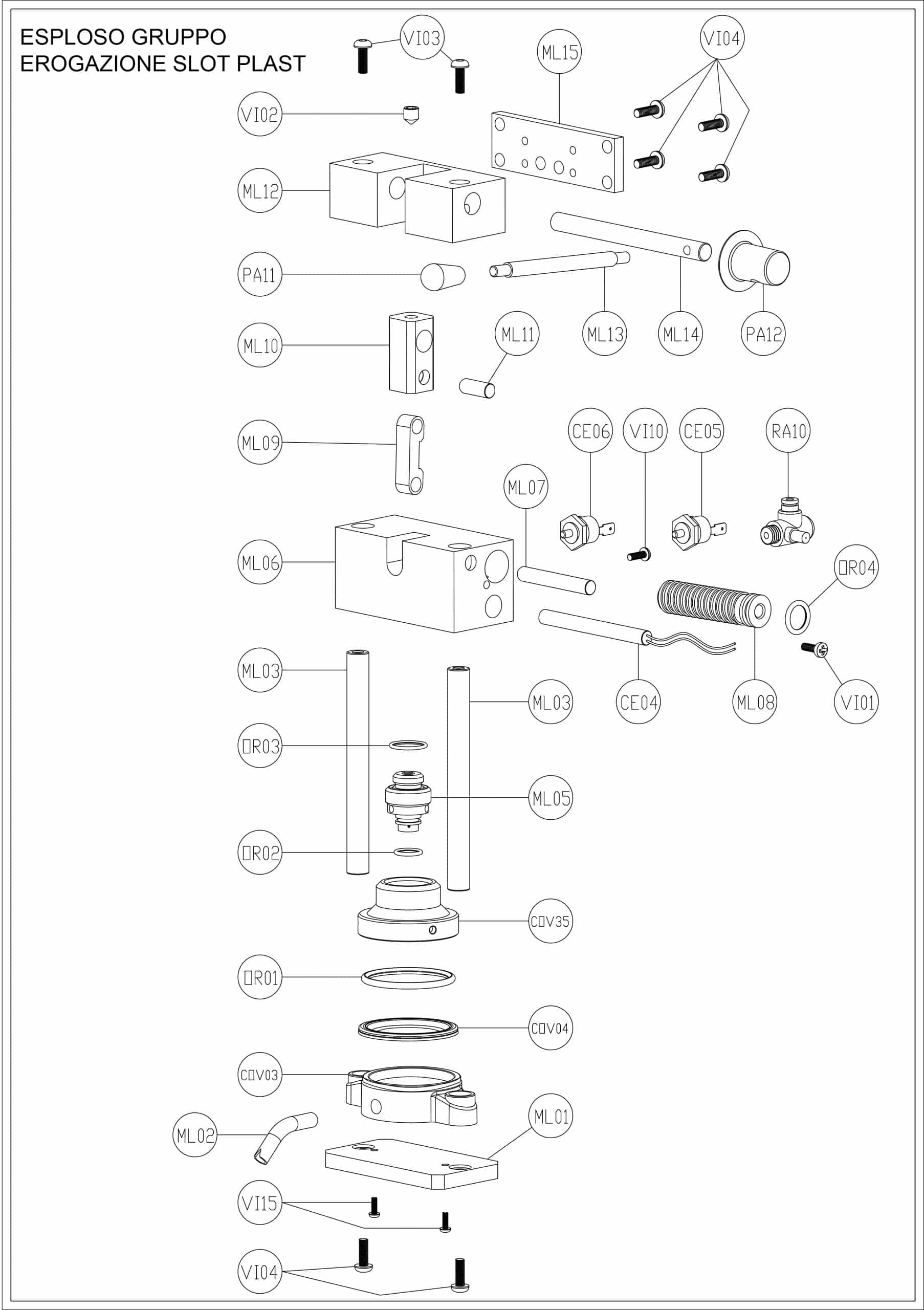 ESPLOSO GRUPPO
EROGAZIONE SLOT PLAST

VI03
ML15
VI04
VI02
ML12
PA11
ML10
ML11
ML13
ML14
PA12
ML09
CE06
VI10
CE05
RA10
ML07
ML06
OR04
ML03
ML03
CE04
ML08
VI01
OR03
ML05
OR02
COV35
OR01
COV04
COV03
ML01
ML02
VI15
VI04